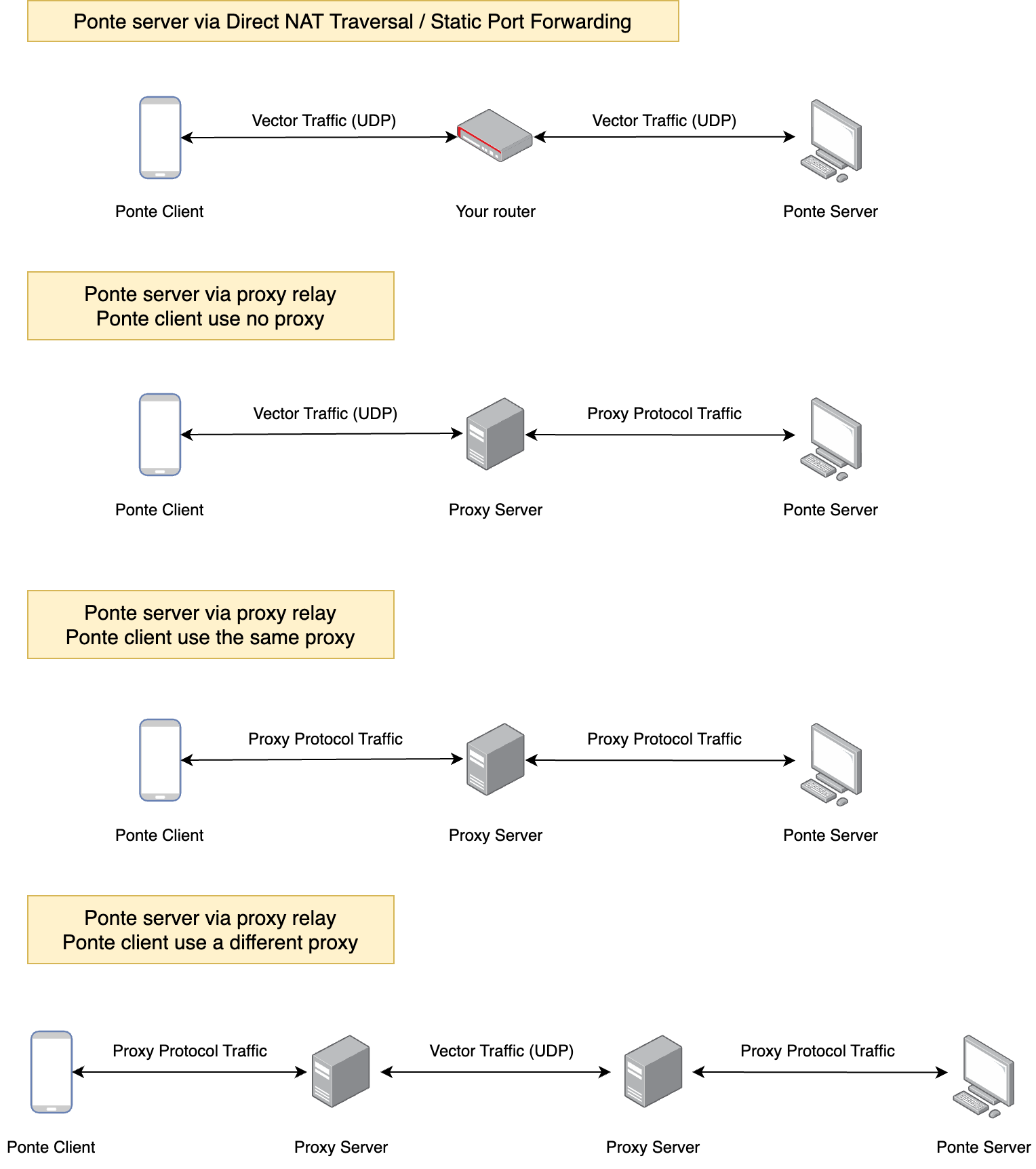 Ponte server via Direct NAT Traversal / Static Port Forwarding

Vector Traffic (UDP)

Vector Traffic (UDP)

Ponte Client

Your router

Ponte Server

Ponte server via proxy relay
Ponte client use no proxy

Vector Traffic (UDP)

Proxy Protocol Traffic

Ponte Client

Proxy Server

Ponte Server

Ponte server via proxy relay
Ponte client use the same proxy

Proxy Protocol Traffic

Proxy Protocol Traffic

Ponte Client

Proxy Server

Ponte Server

Ponte server via proxy relay
Ponte client use a different proxy

Proxy Protocol Traffic

Vector Traffic (UDP)

Proxy Protocol Traffic

Ponte Client

Proxy Server

Proxy Server

Ponte Server